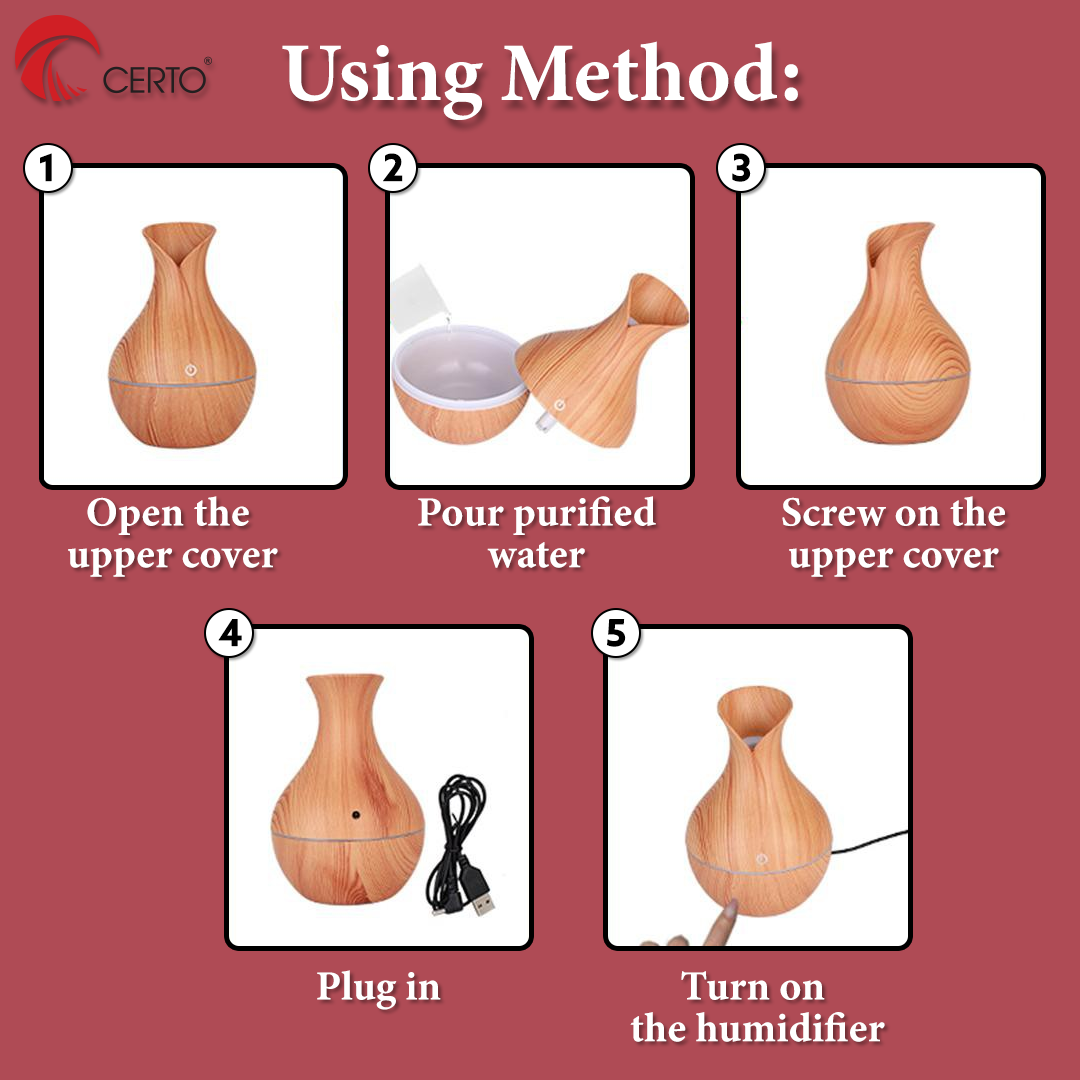 CERTO®

Using Method:

1

Open the upper cover

2

Pour purified water

3

Screw on the upper cover

4

Plug in

5

Turn on the humidifier