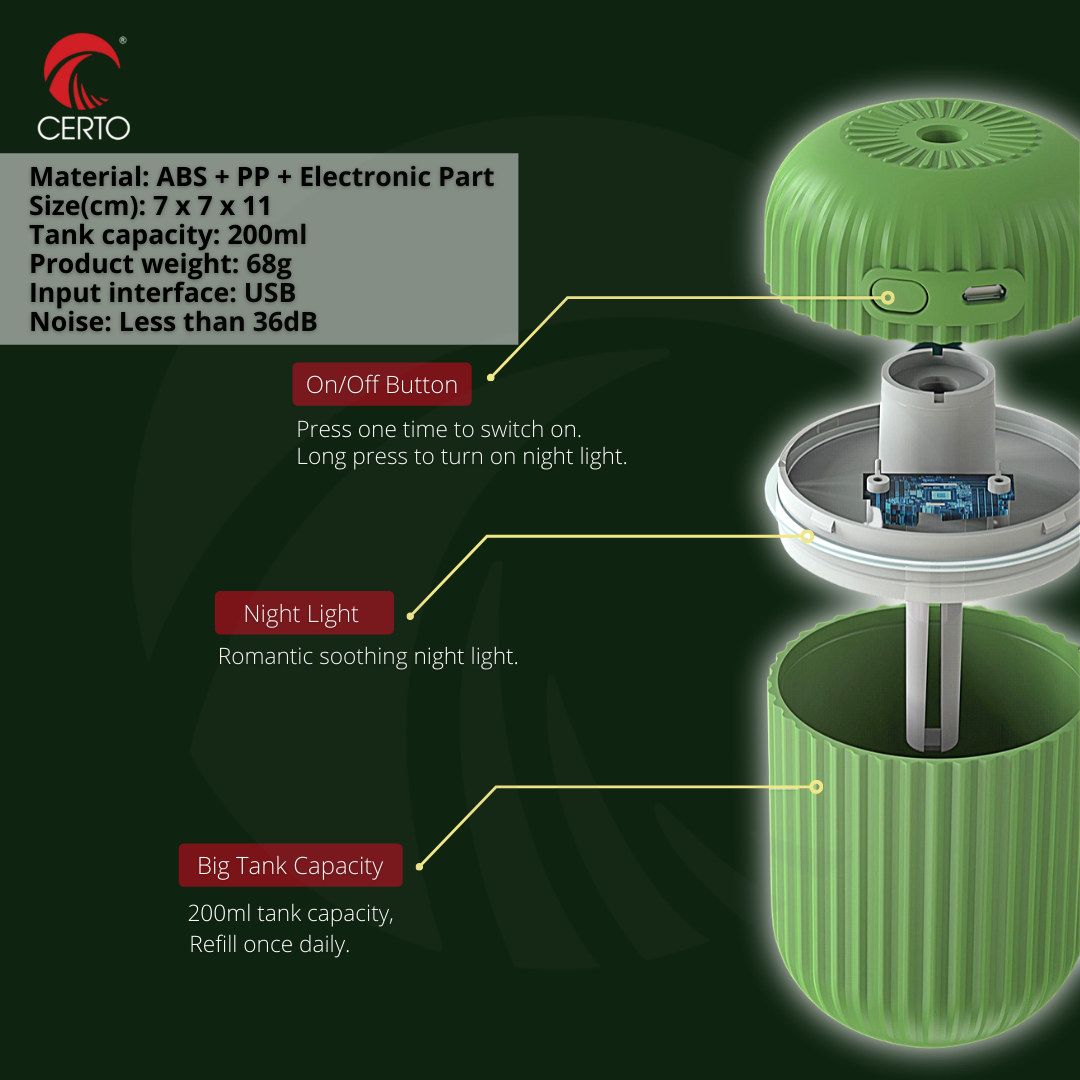 ®
CERTO

Material: ABS + PP + Electronic Part
Size(cm): 7 x 7 x 11
Tank capacity: 200ml
Product weight: 68g
Input interface: USB
Noise: Less than 36dB

On/Off Button

Press one time to switch on.
Long press to turn on night light.

Night Light

Romantic soothing night light.

Big Tank Capacity

200ml tank capacity,
Refill once daily.