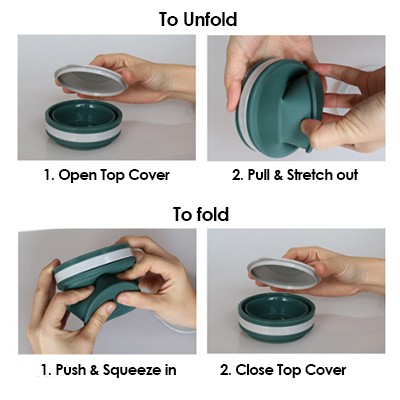 To Unfold

1. Open Top Cover

2. Pull & Stretch out

To fold

1. Push & Squeeze in

2. Close Top Cover