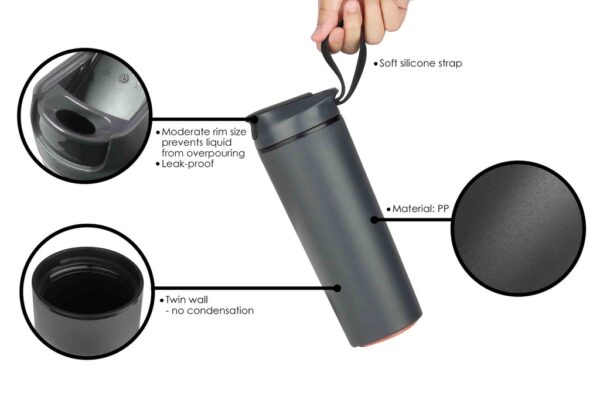 •Soft silicone strap

•Moderate rim size prevents liquid from overpouring
•Leak-proof

•Material: PP

•Twin wall
- no condensation